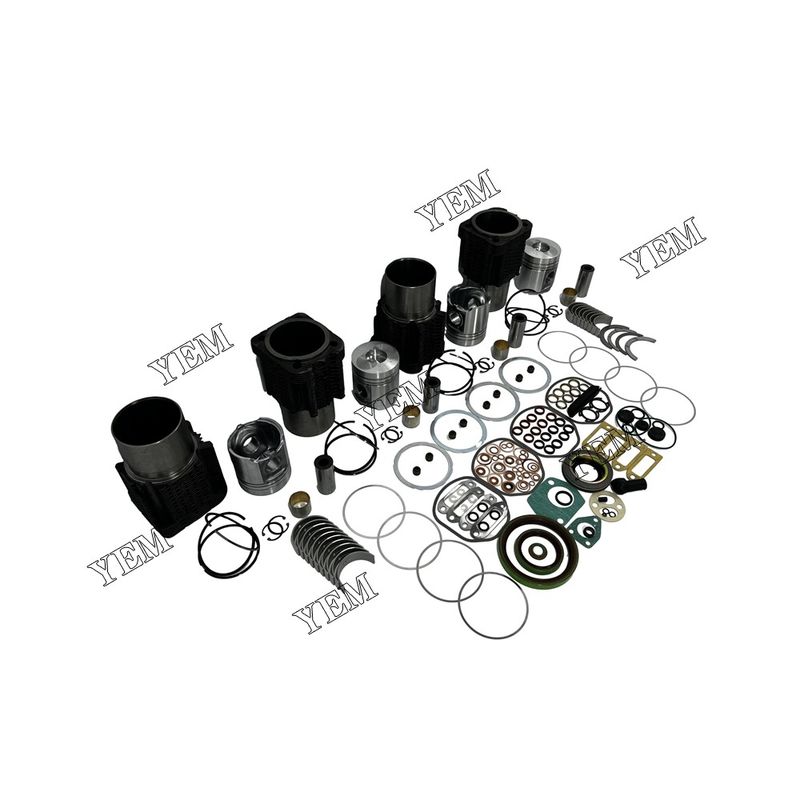 YEM
YEM
YEM
YEM
YEM
YEM
YEM